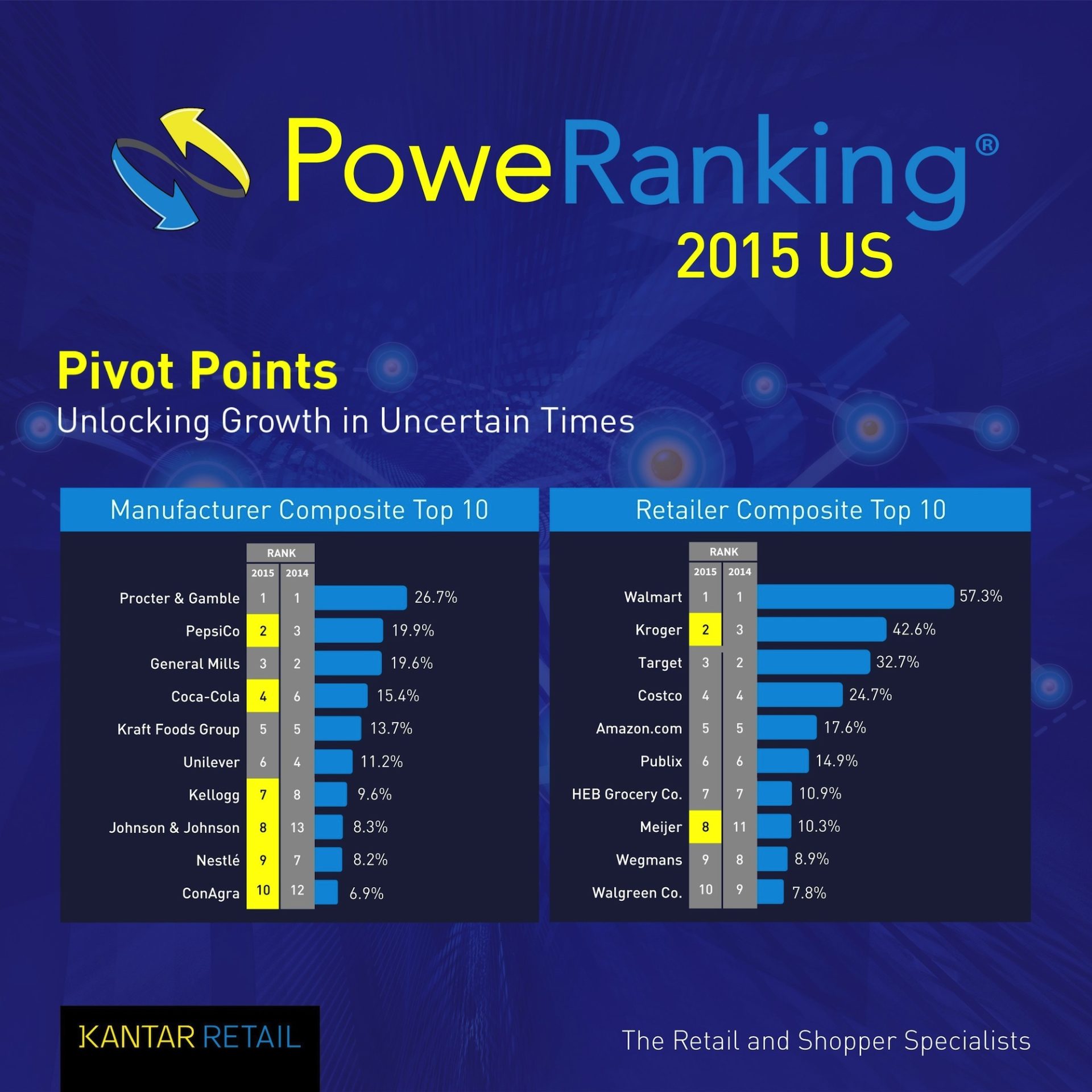 PoweRanking®
2015 US

Pivot Points
Unlocking Growth in Uncertain Times

Manufacturer Composite Top 10

| | RANK 2015 | RANK 2014 | |
|---|---|---|---|
| Procter & Gamble | 1 | 1 | 26.7% |
| PepsiCo | 2 | 3 | 19.9% |
| General Mills | 3 | 2 | 19.6% |
| Coca-Cola | 4 | 6 | 15.4% |
| Kraft Foods Group | 5 | 5 | 13.7% |
| Unilever | 6 | 4 | 11.2% |
| Kellogg | 7 | 8 | 9.6% |
| Johnson & Johnson | 8 | 13 | 8.3% |
| Nestlé | 9 | 7 | 8.2% |
| ConAgra | 10 | 12 | 6.9% |

Retailer Composite Top 10

| | RANK 2015 | RANK 2014 | |
|---|---|---|---|
| Walmart | 1 | 1 | 57.3% |
| Kroger | 2 | 3 | 42.6% |
| Target | 3 | 2 | 32.7% |
| Costco | 4 | 4 | 24.7% |
| Amazon.com | 5 | 5 | 17.6% |
| Publix | 6 | 6 | 14.9% |
| HEB Grocery Co. | 7 | 7 | 10.9% |
| Meijer | 8 | 11 | 10.3% |
| Wegmans | 9 | 8 | 8.9% |
| Walgreen Co. | 10 | 9 | 7.8% |

KANTAR RETAIL

The Retail and Shopper Specialists