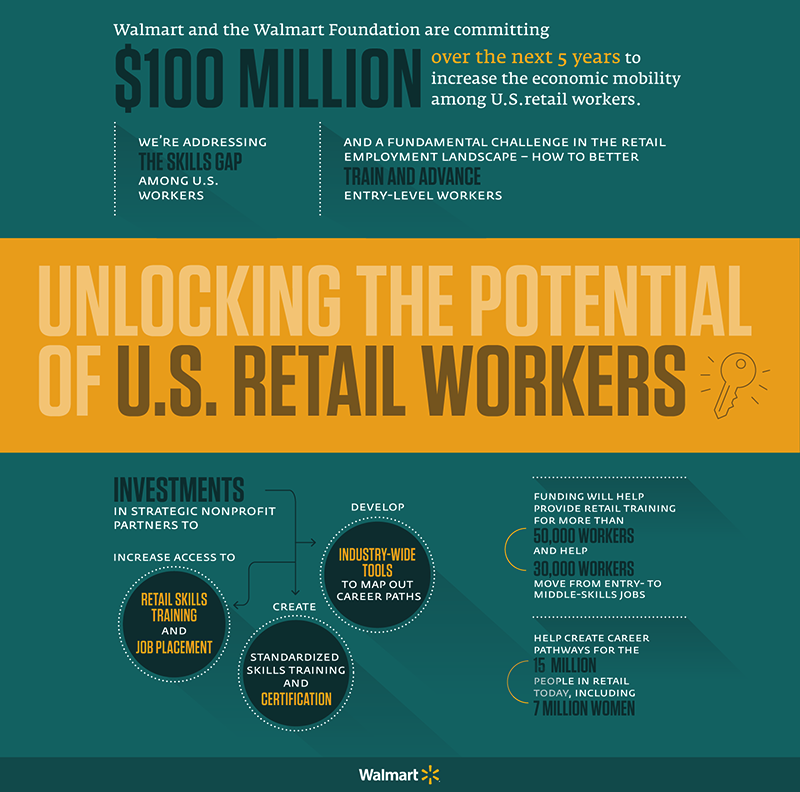 Walmart and the Walmart Foundation are committing

$100 MILLION over the next 5 years to increase the economic mobility among U.S.retail workers.

WE'RE ADDRESSING THE SKILLS GAP AMONG U.S. WORKERS

AND A FUNDAMENTAL CHALLENGE IN THE RETAIL EMPLOYMENT LANDSCAPE – HOW TO BETTER TRAIN AND ADVANCE ENTRY-LEVEL WORKERS

UNLOCKING THE POTENTIAL OF U.S. RETAIL WORKERS

INVESTMENTS IN STRATEGIC NONPROFIT PARTNERS TO

INCREASE ACCESS TO

RETAIL SKILLS TRAINING AND JOB PLACEMENT

CREATE

STANDARDIZED SKILLS TRAINING AND CERTIFICATION

DEVELOP

INDUSTRY-WIDE TOOLS TO MAP OUT CAREER PATHS

FUNDING WILL HELP PROVIDE RETAIL TRAINING FOR MORE THAN 50,000 WORKERS AND HELP 30,000 WORKERS MOVE FROM ENTRY- TO MIDDLE-SKILLS JOBS

HELP CREATE CAREER PATHWAYS FOR THE 15 MILLION PEOPLE IN RETAIL TODAY, INCLUDING 7 MILLION WOMEN

Walmart