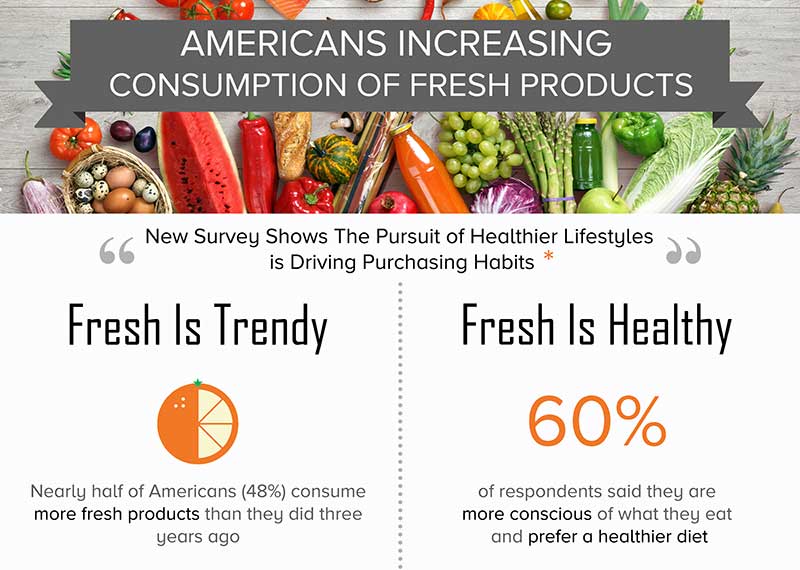 AMERICANS INCREASING CONSUMPTION OF FRESH PRODUCTS

“ New Survey Shows The Pursuit of Healthier Lifestyles is Driving Purchasing Habits * ”

Fresh Is Trendy

Nearly half of Americans (48%) consume more fresh products than they did three years ago

Fresh Is Healthy

60%

of respondents said they are more conscious of what they eat and prefer a healthier diet